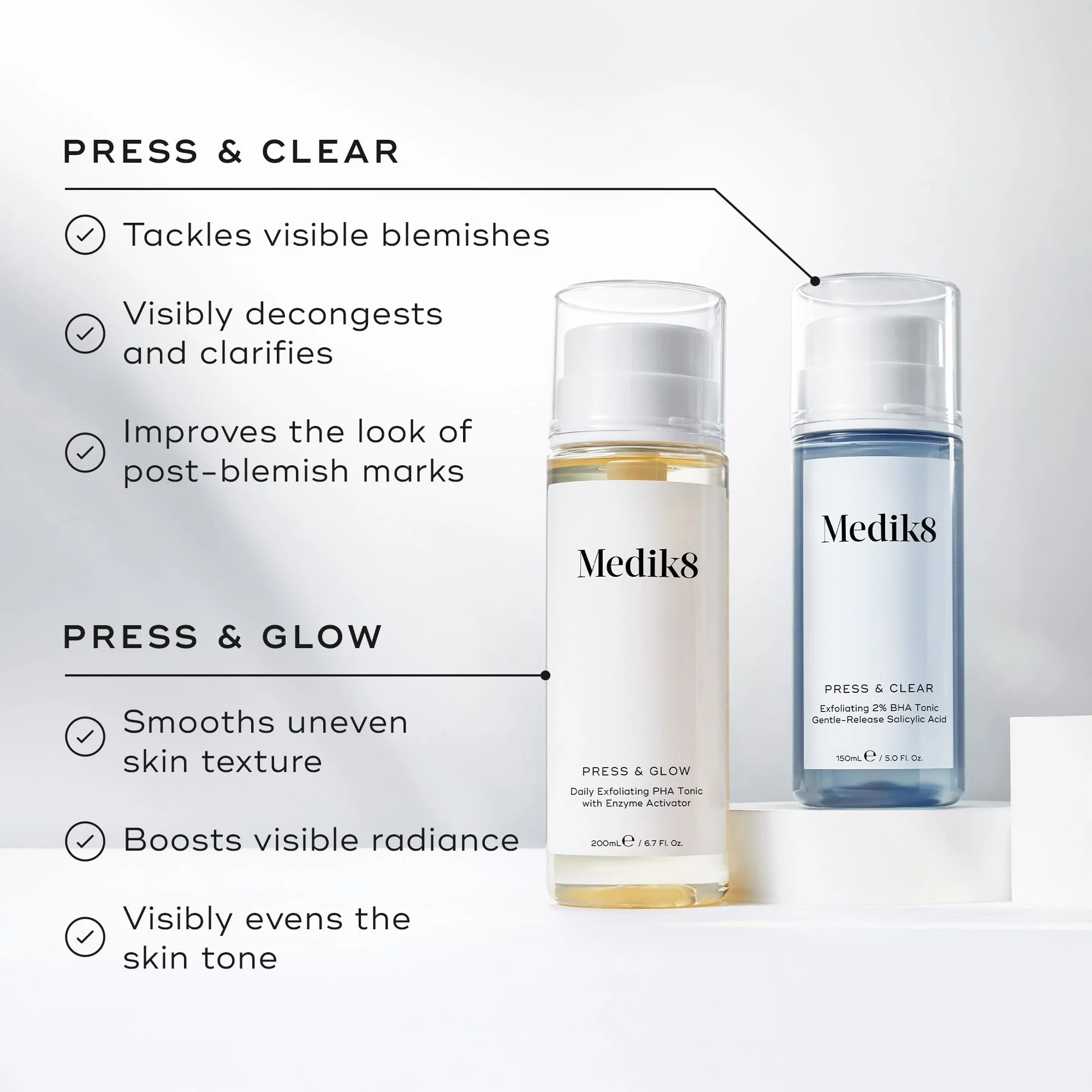 PRESS & CLEAR

Tackles visible blemishes

Visibly decongests and clarifies

Improves the look of post-blemish marks

PRESS & GLOW

Smooths uneven skin texture

Boosts visible radiance

Visibly evens the skin tone

Medik8

PRESS & GLOW

Daily Exfoliating PHA Tonic with Enzyme Activator

200mL ℮ / 6.7 Fl. Oz.

Medik8

PRESS & CLEAR

Exfoliating 2% BHA Tonic Gentle-Release Salicylic Acid

150mL ℮ / 5.0 Fl. Oz.